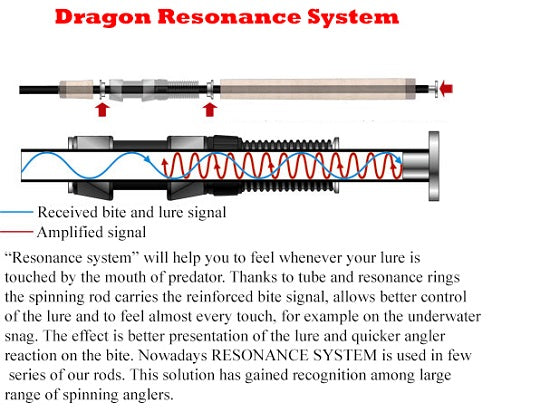 Dragon Resonance System

Received bite and lure signal
Amplified signal

“Resonance system” will help you to feel whenever your lure is touched by the mouth of predator. Thanks to tube and resonance rings the spinning rod carries the reinforced bite signal, allows better control of the lure and to feel almost every touch, for example on the underwater snag. The effect is better presentation of the lure and quicker angler reaction on the bite. Nowadays RESONANCE SYSTEM is used in few series of our rods. This solution has gained recognition among large range of spinning anglers.